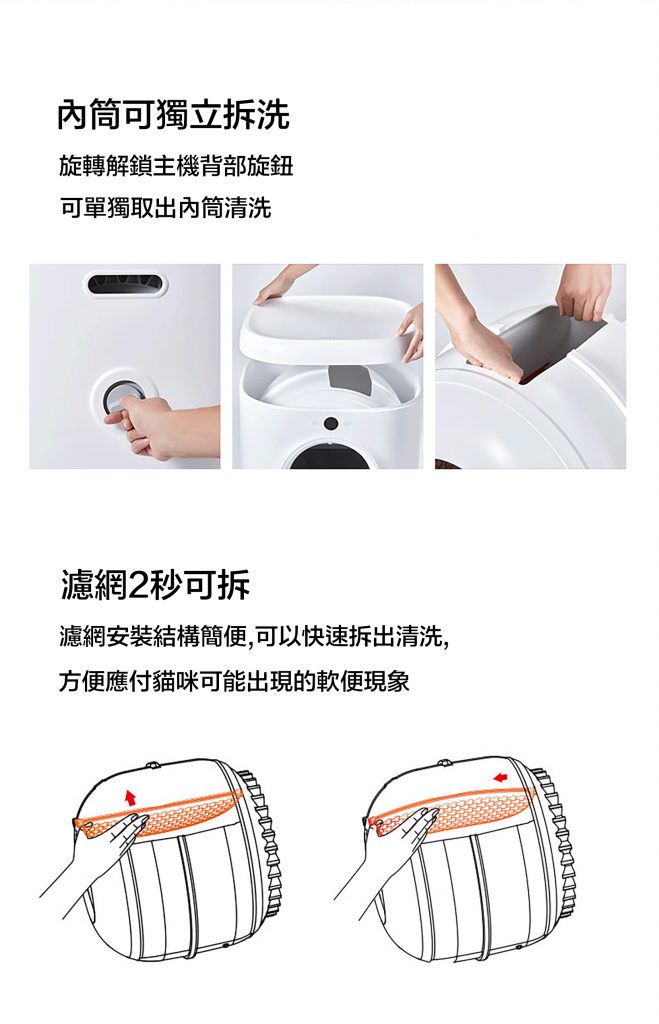 內筒可獨立拆洗

旋轉解鎖主機背部旋鈕
可單獨取出內筒清洗

濾網2秒可拆

濾網安裝結構簡便,可以快速拆出清洗,
方便應付貓咪可能出現的軟便現象