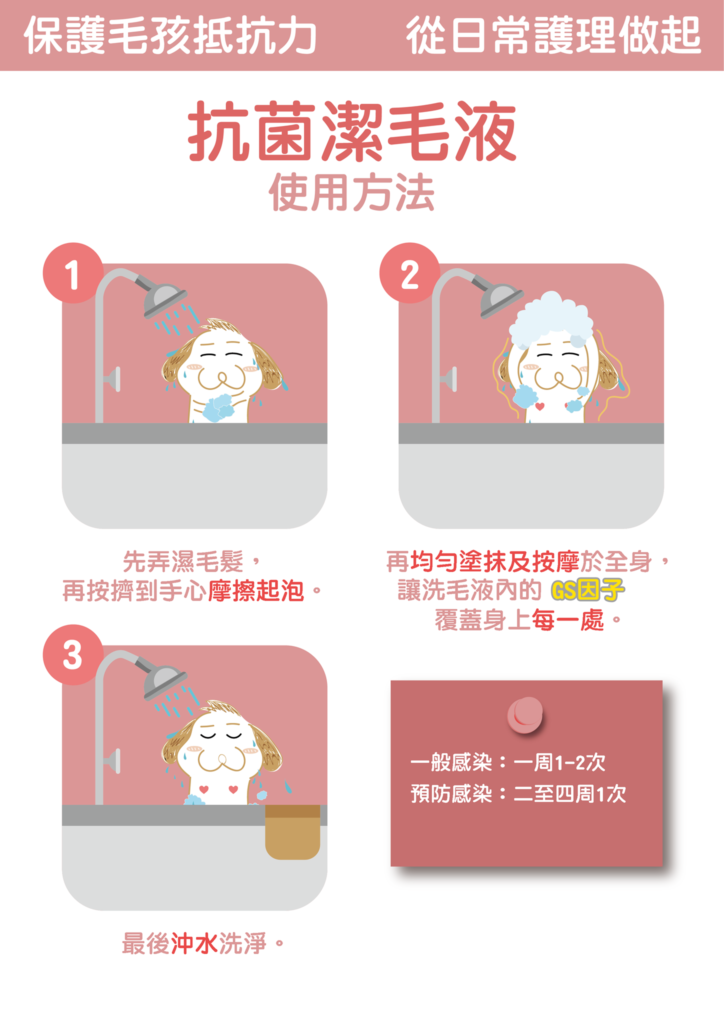 保護毛孩抵抗力　　從日常護理做起

抗菌潔毛液
使用方法

1

先弄濕毛髮，
再按擠到手心摩擦起泡。

2

再均勻塗抹及按摩於全身，
讓洗毛液內的 GS因子
覆蓋身上每一處。

3

最後沖水洗淨。

一般感染：一周1-2次
預防感染：二至四周1次